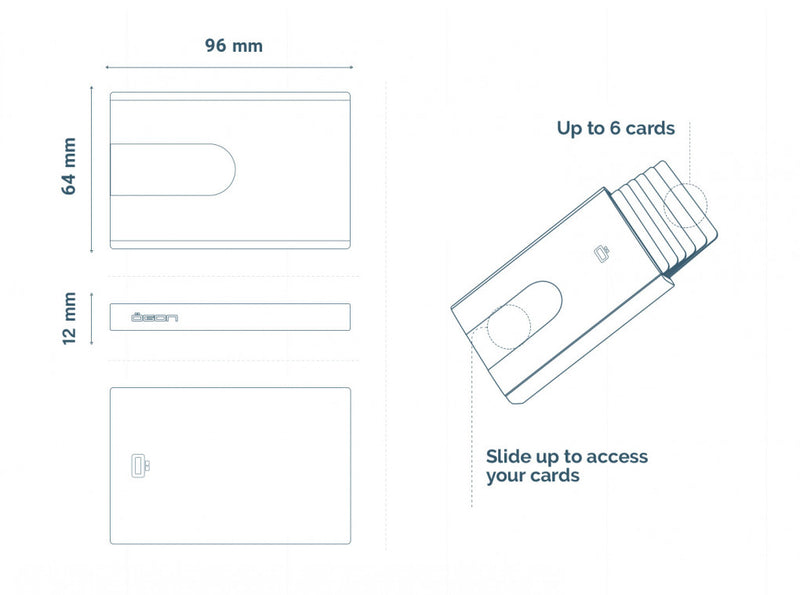 96 mm

64 mm

12 mm

ögon

Up to 6 cards

Slide up to access your cards